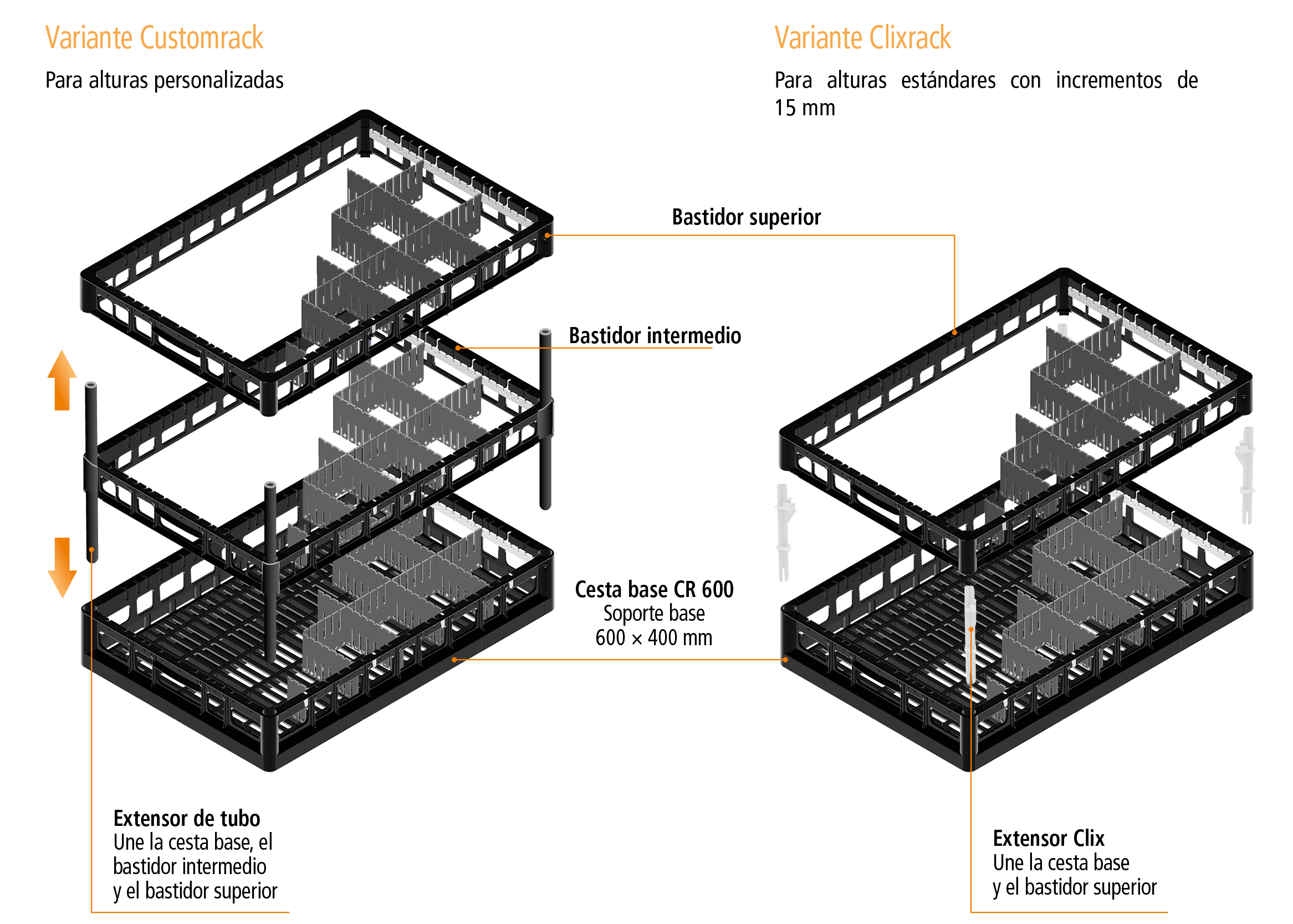 Variante Customrack

Para alturas personalizadas

Variante Clixrack

Para alturas estándares con incrementos de 15 mm

Bastidor superior

Bastidor intermedio

Cesta base CR 600
Soporte base
600 × 400 mm

Extensor de tubo
Une la cesta base, el bastidor intermedio y el bastidor superior

Extensor Clix
Une la cesta base y el bastidor superior