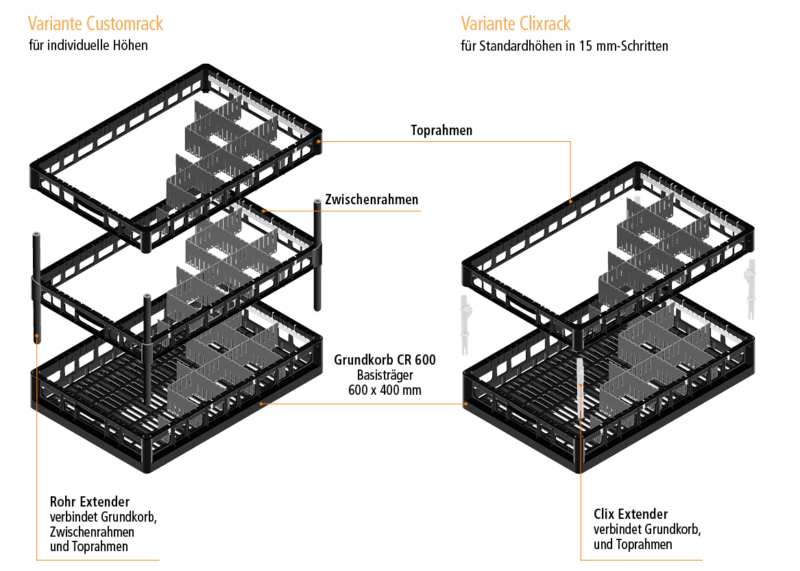 Variante Customrack
für individuelle Höhen

Variante Clixrack
für Standardhöhen in 15 mm-Schritten

Toprahmen

Zwischenrahmen

Grundkorb CR 600
Basisträger
600 x 400 mm

Rohr Extender
verbindet Grundkorb,
Zwischenrahmen
und Toprahmen

Clix Extender
verbindet Grundkorb,
und Toprahmen